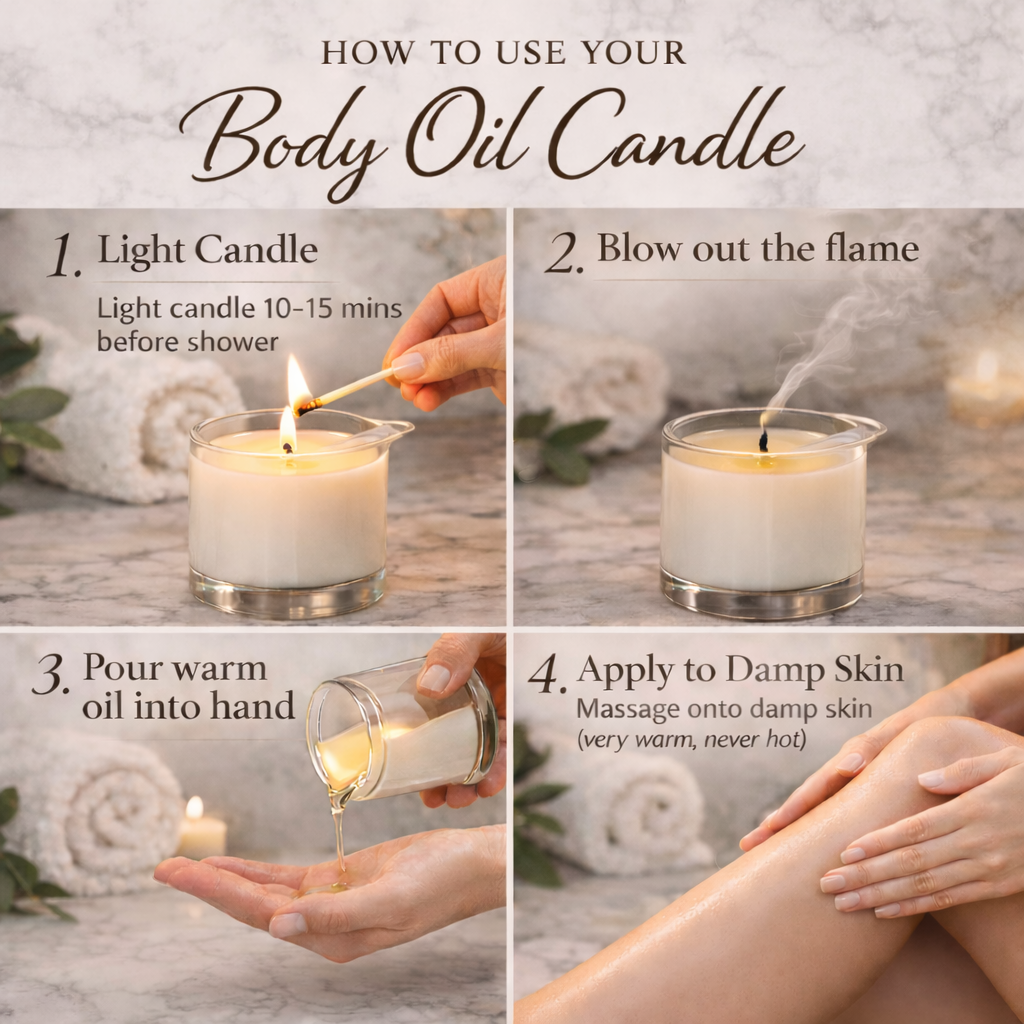 HOW TO USE YOUR
Body Oil Candle

1. Light Candle
Light candle 10-15 mins before shower

2. Blow out the flame

3. Pour warm oil into hand

4. Apply to Damp Skin
Massage onto damp skin (very warm, never hot)